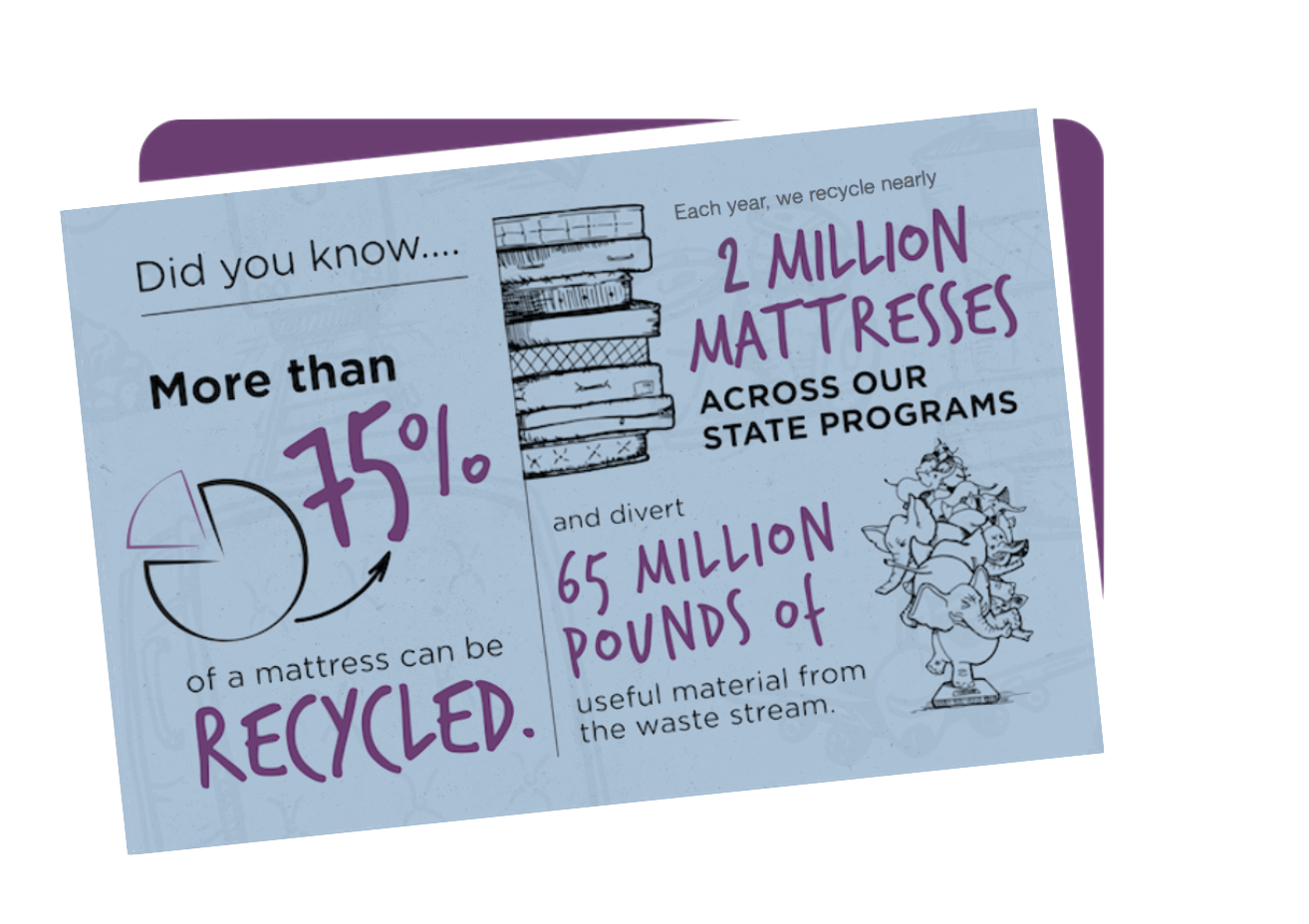 Did you know....

More than 75% of a mattress can be RECYCLED.

Each year, we recycle nearly 2 MILLION MATTRESSES ACROSS OUR STATE PROGRAMS

and divert 65 MILLION POUNDS of useful material from the waste stream.