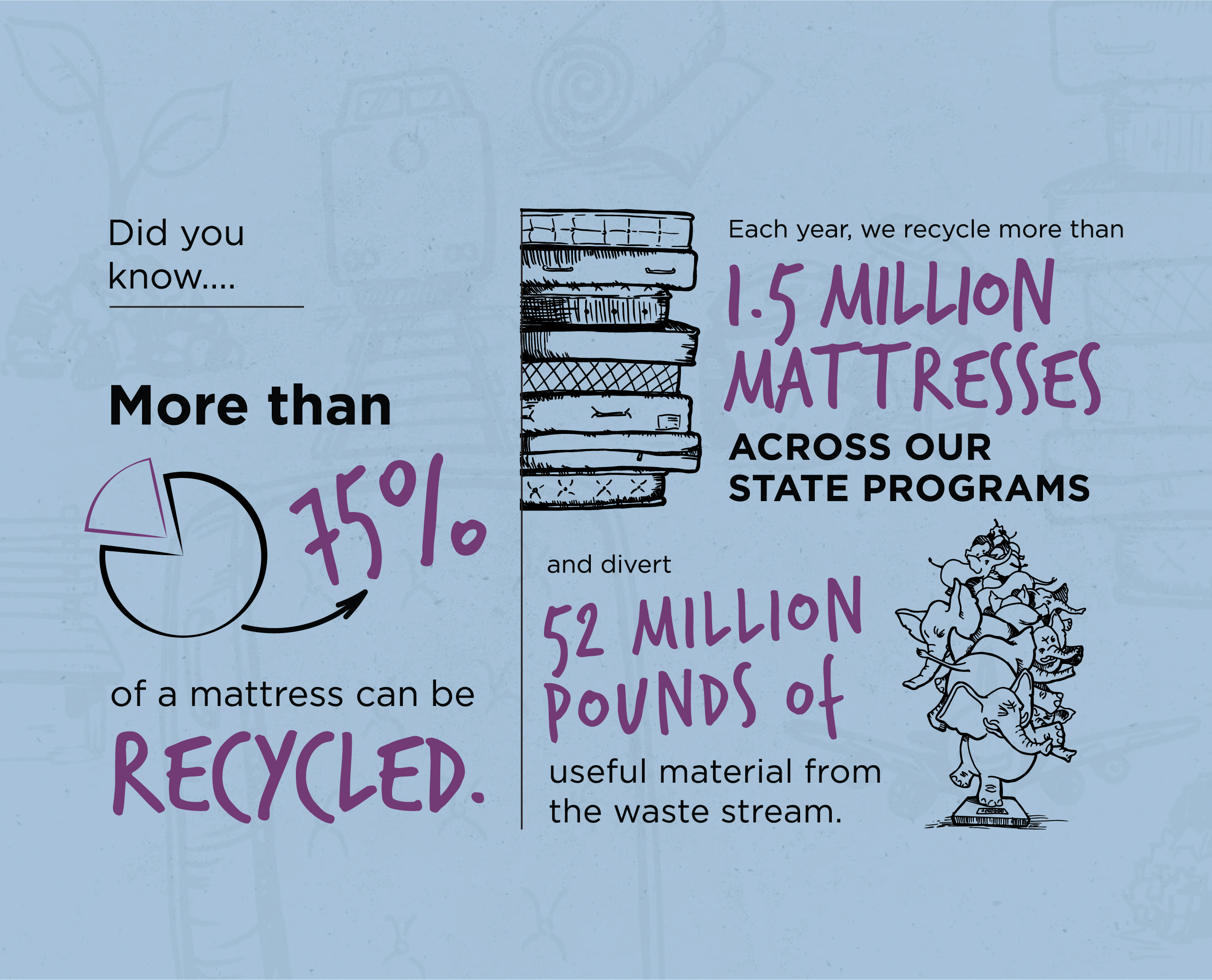 Did you know....

More than

75%

of a mattress can be

RECYCLED.

Each year, we recycle more than

1.5 MILLION MATTRESSES

ACROSS OUR STATE PROGRAMS

and divert

52 MILLION POUNDS of

useful material from the waste stream.